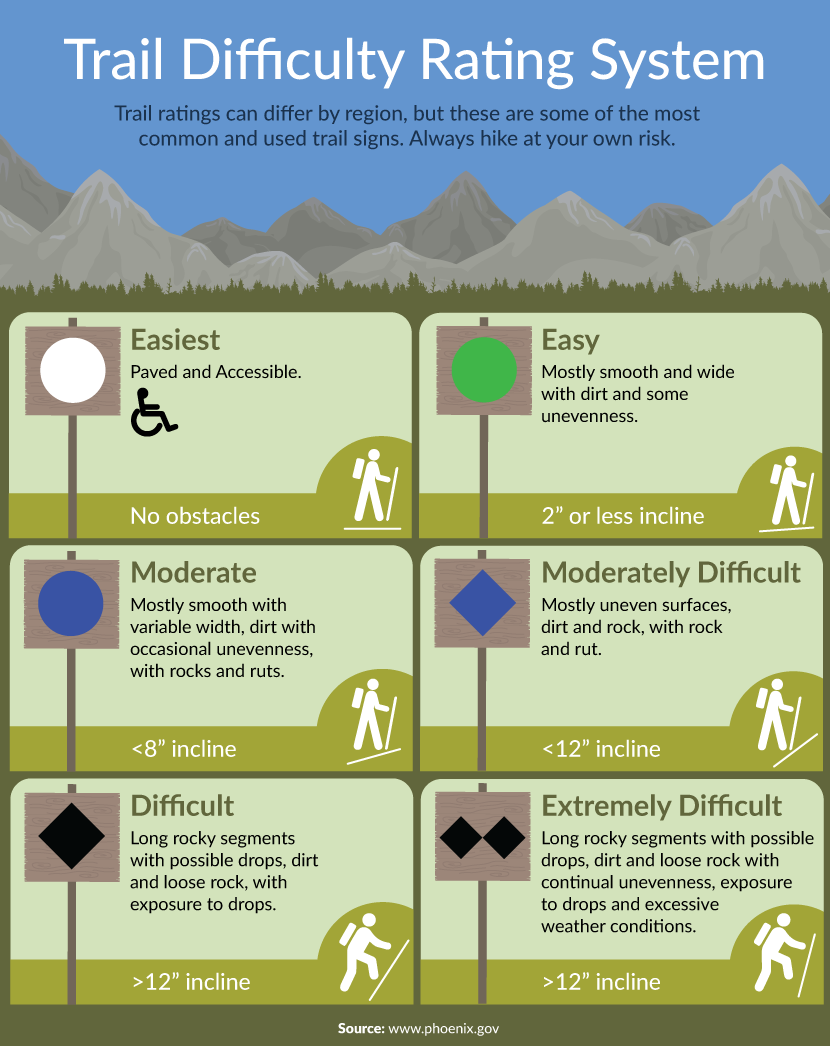 Trail Difficulty Rating System

Trail ratings can differ by region, but these are some of the most common and used trail signs. Always hike at your own risk.

Easiest

Paved and Accessible.

No obstacles

Easy

Mostly smooth and wide with dirt and some unevenness.

2” or less incline

Moderate

Mostly smooth with variable width, dirt with occasional unevenness, with rocks and ruts.

<8” incline

Moderately Difficult

Mostly uneven surfaces, dirt and rock, with rock and rut.

<12” incline

Difficult

Long rocky segments with possible drops, dirt and loose rock, with exposure to drops.

>12” incline

Extremely Difficult

Long rocky segments with possible drops, dirt and loose rock with continual unevenness, exposure to drops and excessive weather conditions.

>12” incline

Source: www.phoenix.gov